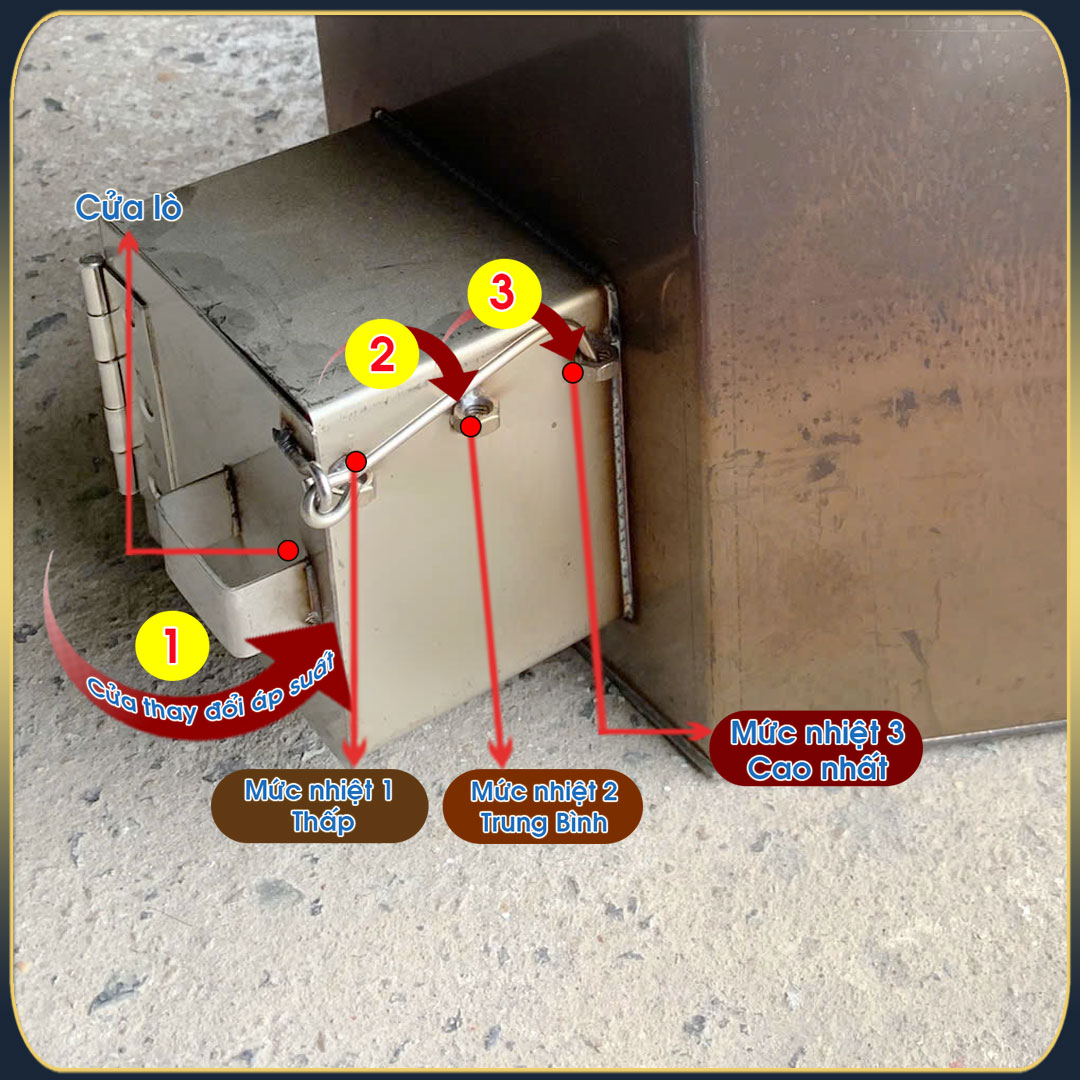 Cửa lò

3

2

1

Cửa thay đổi áp suất

Mức nhiệt 1
Thấp

Mức nhiệt 2
Trung Bình

Mức nhiệt 3
Cao nhất